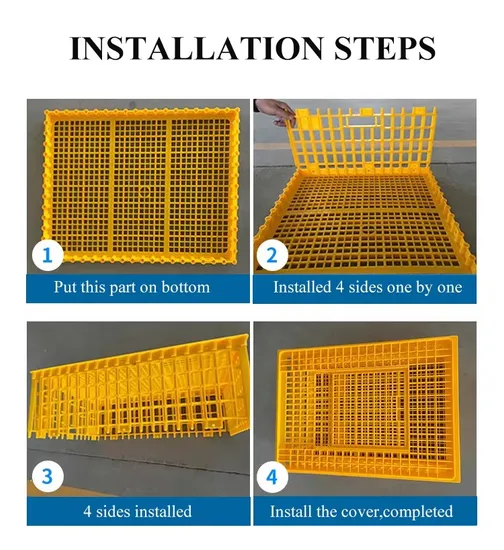 INSTALLATION STEPS

1
Put this part on bottom

2
Installed 4 sides one by one

3
4 sides installed

4
Install the cover,completed