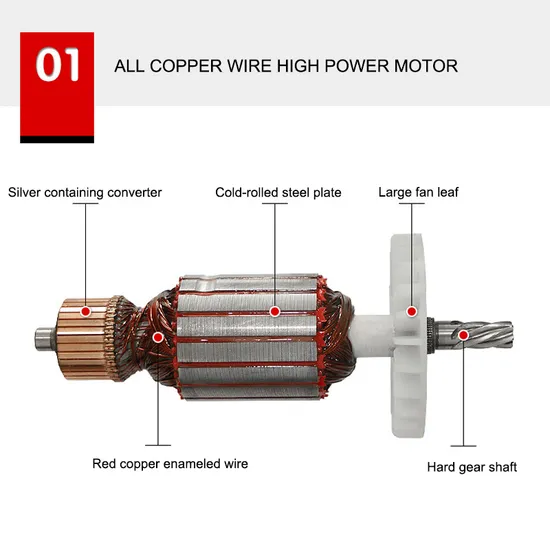 01

ALL COPPER WIRE HIGH POWER MOTOR

Silver containing converter

Cold-rolled steel plate

Large fan leaf

Red copper enameled wire

Hard gear shaft